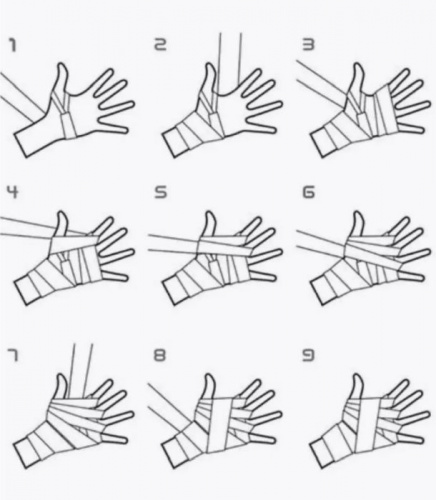 1
2
3
4
5
6
7
8
9