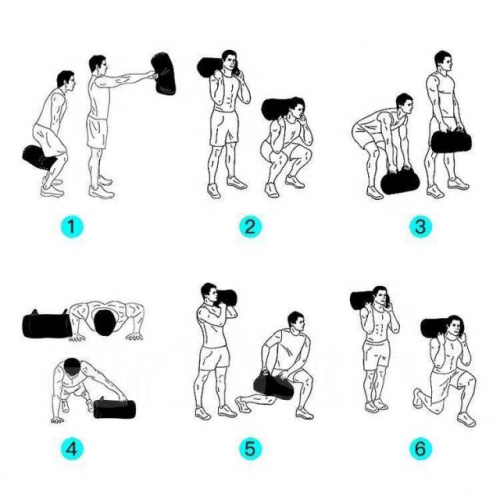 1

2

3

4

5

6